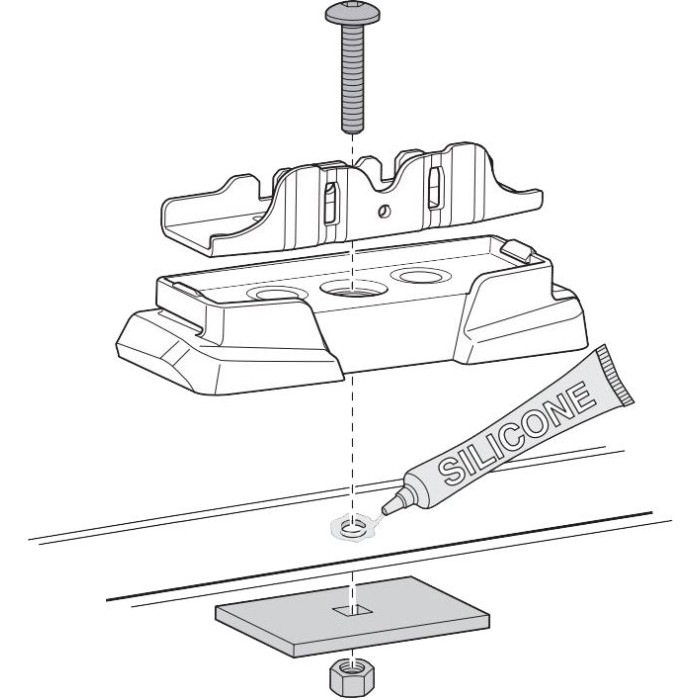 SILICONE